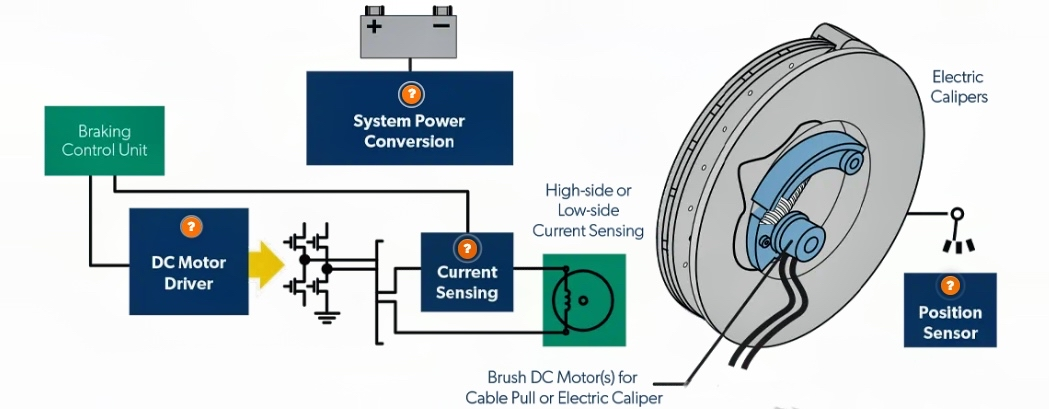 + −

?
System Power Conversion

Braking Control Unit

?
DC Motor Driver

?
Current Sensing

High-side or Low-side Current Sensing

Electric Calipers

?
Position Sensor

Brush DC Motor(s) for Cable Pull or Electric Caliper